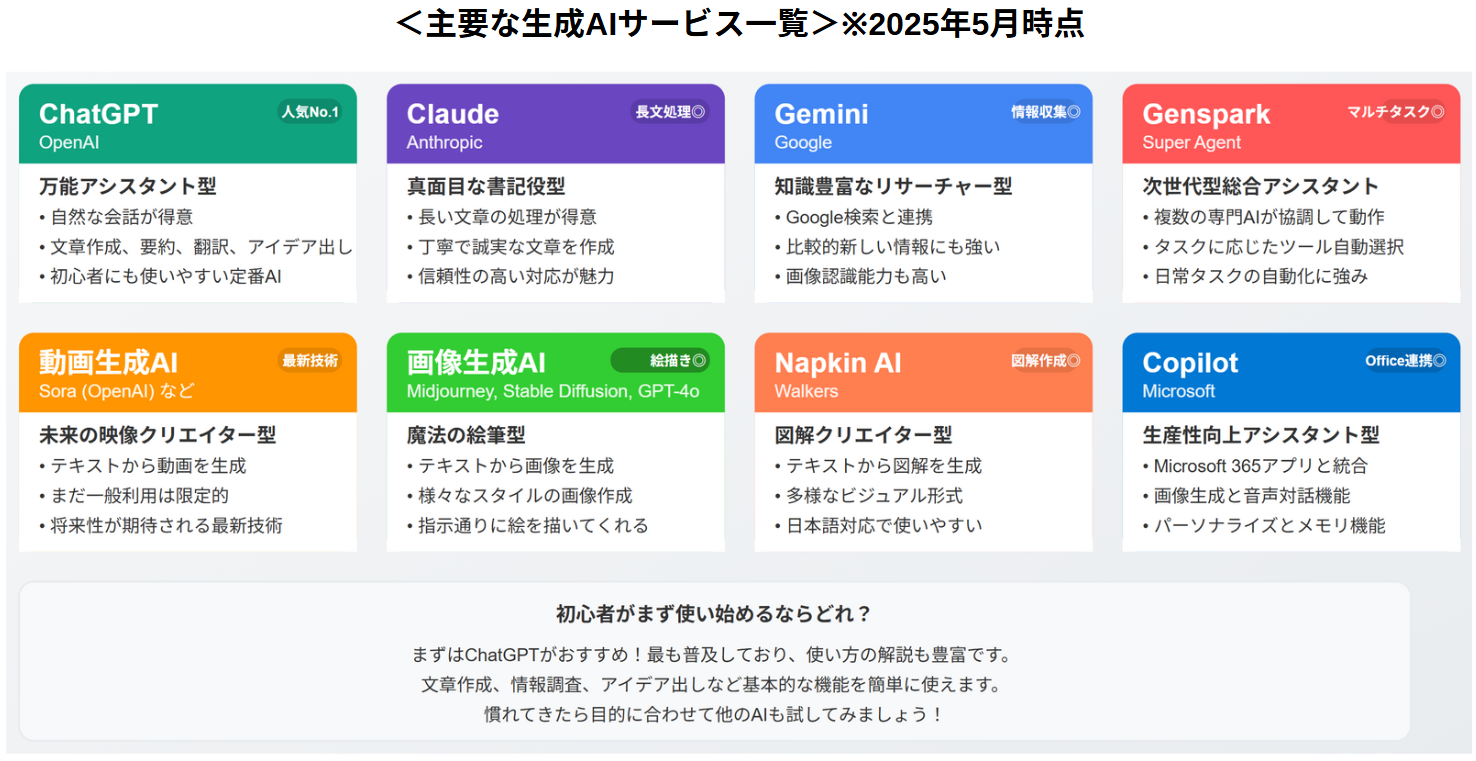 ＜主要な生成AIサービス一覧＞※2025年5月時点

ChatGPT
人気No.1
OpenAI
万能アシスタント型
• 自然な会話が得意
• 文章作成、要約、翻訳、アイデア出し
• 初心者にも使いやすい定番AI

Claude
長文処理◎
Anthropic
真面目な書記役型
• 長い文章の処理が得意
• 丁寧で誠実な文章を作成
• 信頼性の高い対応が魅力

Gemini
情報収集◎
Google
知識豊富なリサーチャー型
• Google検索と連携
• 比較的新しい情報にも強い
• 画像認識能力も高い

Genspark
マルチタスク◎
Super Agent
次世代型総合アシスタント
• 複数の専門AIが協調して動作
• タスクに応じたツール自動選択
• 日常タスクの自動化に強み

動画生成AI
最新技術
Sora (OpenAI) など
未来の映像クリエイター型
• テキストから動画を生成
• まだ一般利用は限定的
• 将来性が期待される最新技術

画像生成AI
絵描き◎
Midjourney, Stable Diffusion, GPT-4o
魔法の絵筆型
• テキストから画像を生成
• 様々なスタイルの画像作成
• 指示通りに絵を描いてくれる

Napkin AI
図解作成◎
Walkers
図解クリエイター型
• テキストから図解を生成
• 多様なビジュアル形式
• 日本語対応で使いやすい

Copilot
Office連携◎
Microsoft
生産性向上アシスタント型
• Microsoft 365アプリと統合
• 画像生成と音声対話機能
• パーソナライズとメモリ機能

初心者がまず使い始めるならどれ？

まずはChatGPTがおすすめ！最も普及しており、使い方の解説も豊富です。
文章作成、情報調査、アイデア出しなど基本的な機能を簡単に使えます。
慣れてきたら目的に合わせて他のAIも試してみましょう！